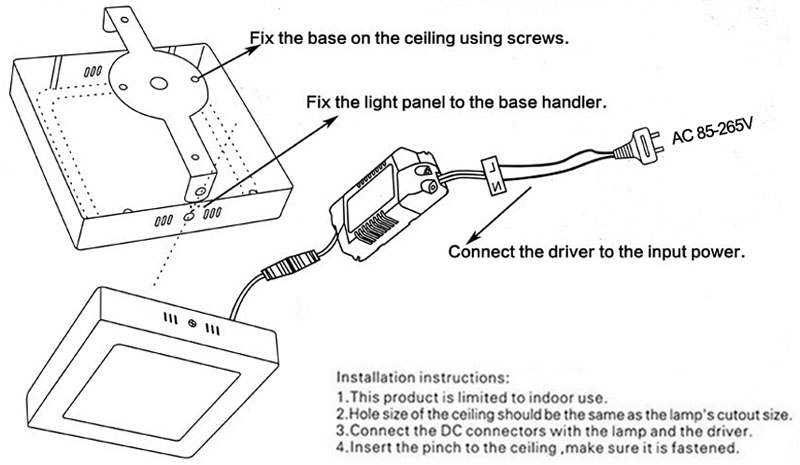 Fix the base on the ceiling using screws.

Fix the light panel to the base handler.

AC 85-265V

L

N

Connect the driver to the input power.

Installation instructions:
1.This product is limited to indoor use.
2.Hole size of the ceiling should be the same as the lamp's cutout size.
3.Connect the DC connectors with the lamp and the driver.
4.Insert the pinch to the ceiling ,make sure it is fastened.