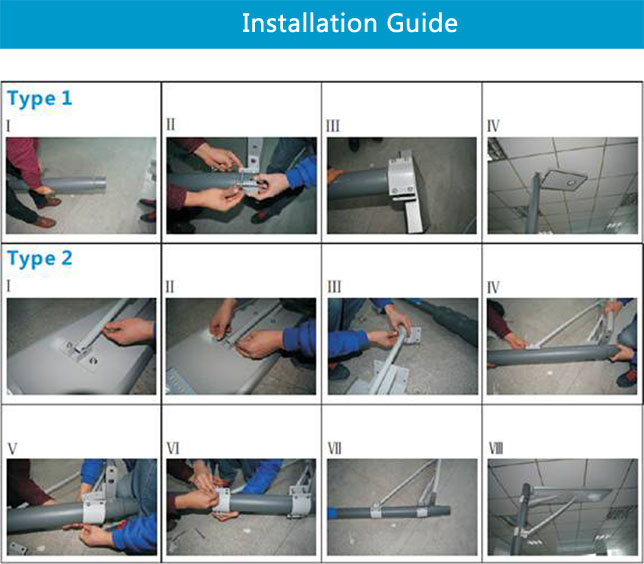 Installation Guide

Type 1

I

II

III

IV

Type 2

I

II

III

IV

V

VI

VII

VIII